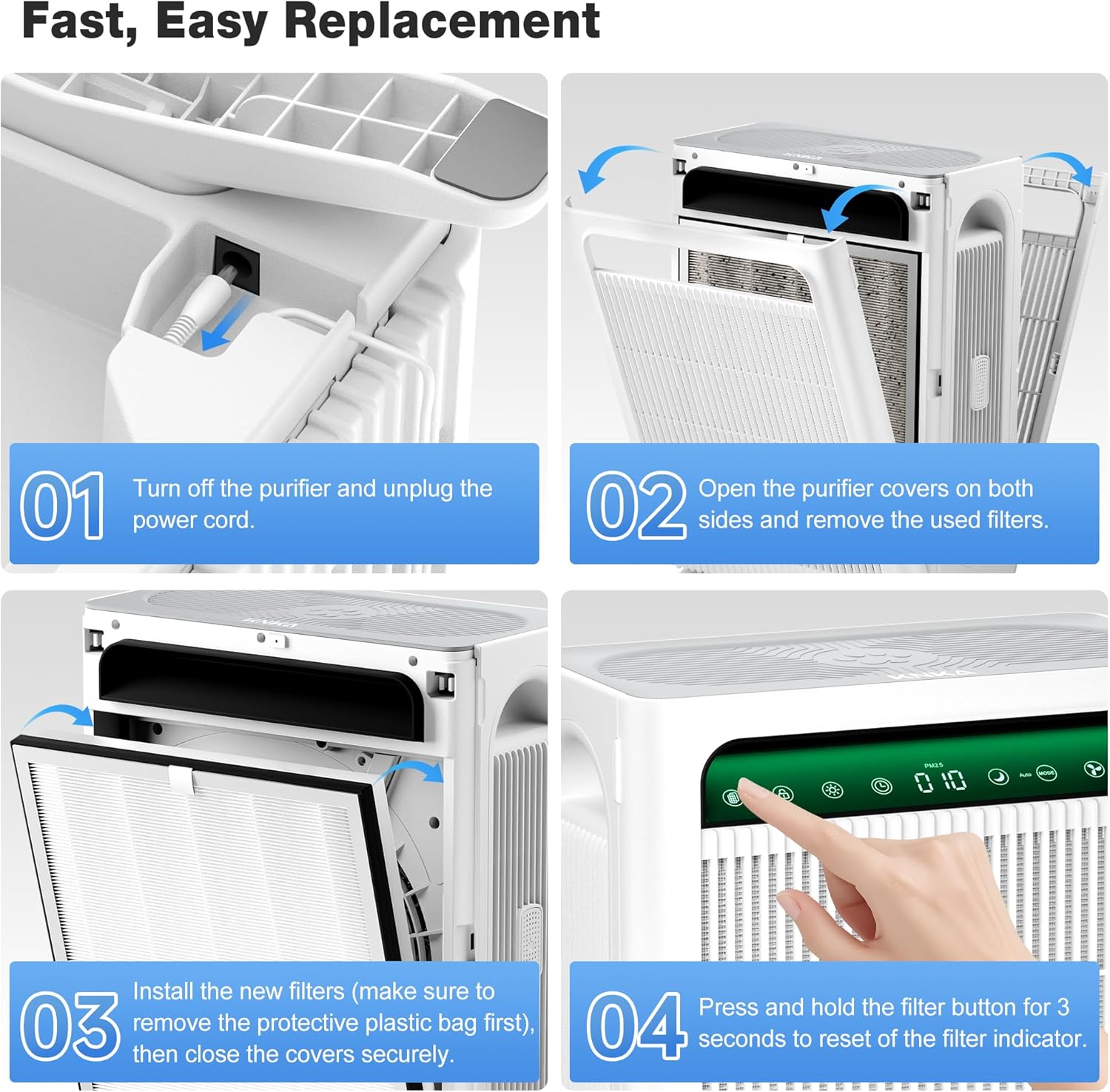 Fast, Easy Replacement

01 Turn off the purifier and unplug the power cord.

02 Open the purifier covers on both sides and remove the used filters.

03 Install the new filters (make sure to remove the protective plastic bag first), then close the covers securely.

PM2.5
010
Auto
MODE

04 Press and hold the filter button for 3 seconds to reset of the filter indicator.